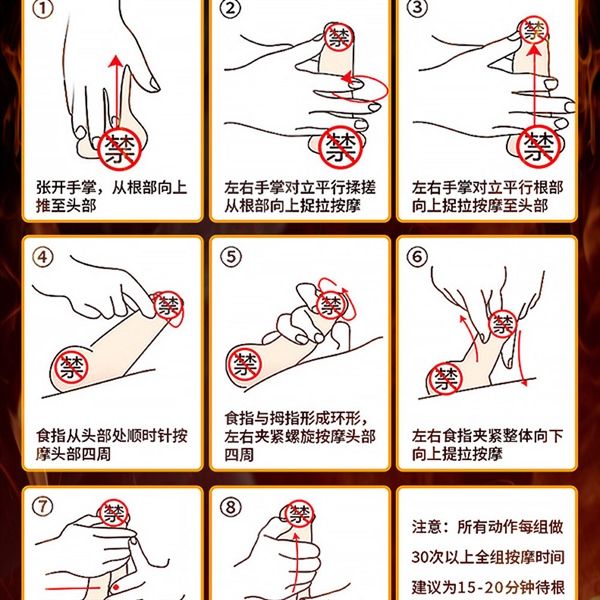 ①
禁
张开手掌，从根部向上推至头部

②
禁
禁
左右手掌对立平行揉搓从根部向上捉拉按摩

③
禁
禁
左右手掌对立平行根部向上捉拉按摩至头部

④
禁
禁
食指从头部处顺时针按摩头部四周

⑤
禁
禁
食指与拇指形成环形，左右夹紧螺旋按摩头部四周

⑥
禁
禁
左右食指夹紧整体向下向上提拉按摩

⑦
禁

⑧
禁

注意：所有动作每组做30次以上全组按摩时间建议为15-20分钟待根