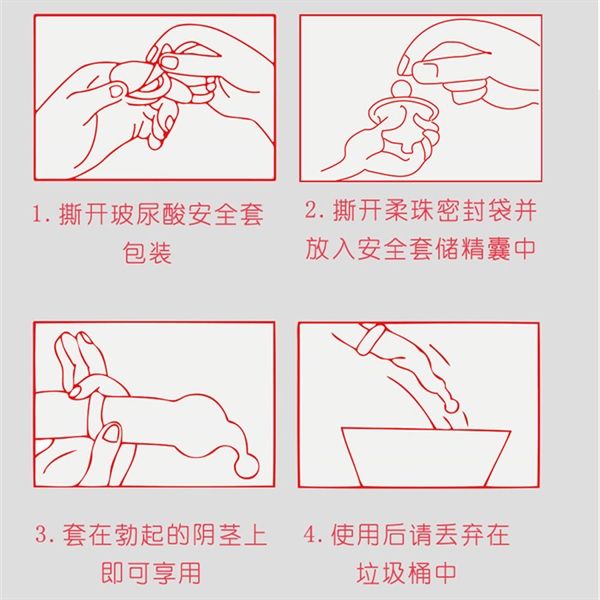 1. 撕开玻尿酸安全套包装

2. 撕开柔珠密封袋并放入安全套储精囊中

3. 套在勃起的阴茎上即可享用

4. 使用后请丢弃在垃圾桶中