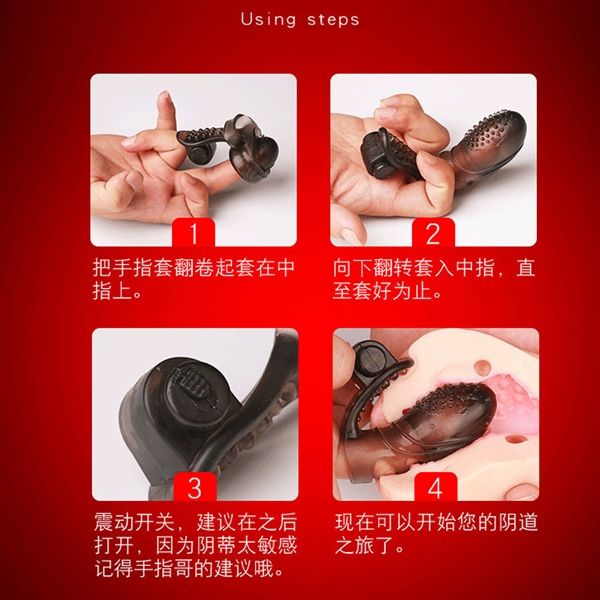 Using steps

1

把手指套翻卷起套在中指上。

2

向下翻转套入中指，直至套好为止。

3

震动开关，建议在之后打开，因为阴蒂太敏感记得手指哥的建议哦。

4

现在可以开始您的阴道之旅了。