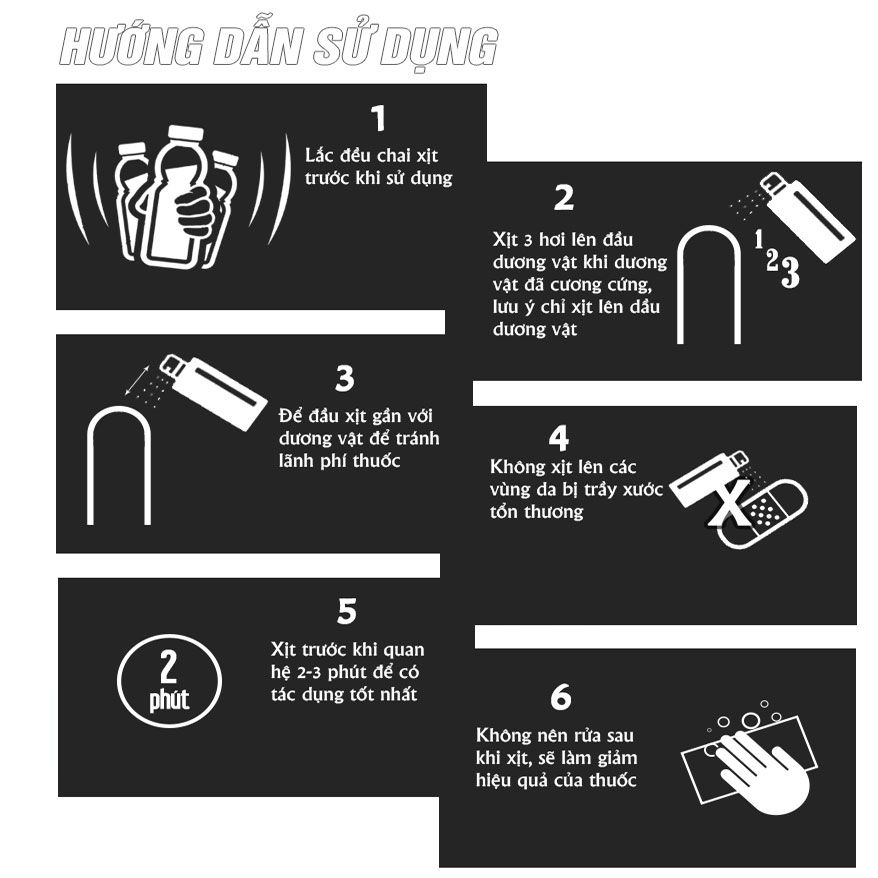 HƯỚNG DẪN SỬ DỤNG

1
Lắc đều chai xịt trước khi sử dụng

2
Xịt 3 hơi lên đầu dương vật khi dương vật đã cương cứng, lưu ý chỉ xịt lên đầu dương vật

1
2
3

3
Để đầu xịt gần với dương vật để tránh lãnh phí thuốc

4
Không xịt lên các vùng da bị trầy xước tổn thương

X

5
Xịt trước khi quan hệ 2-3 phút để có tác dụng tốt nhất

2
phút

6
Không nên rửa sau khi xịt, sẽ làm giảm hiệu quả của thuốc