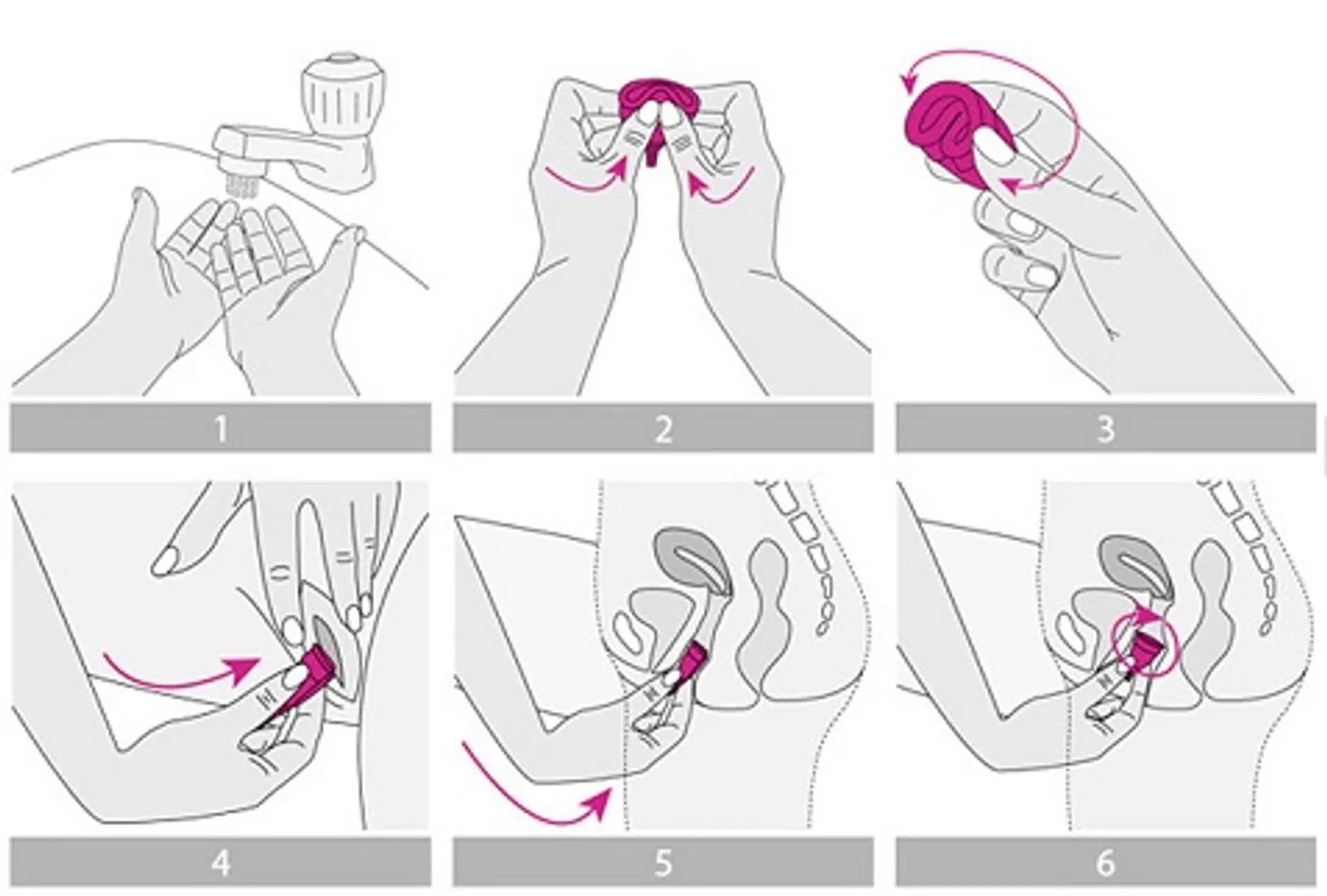 1

2

3

4

5

6